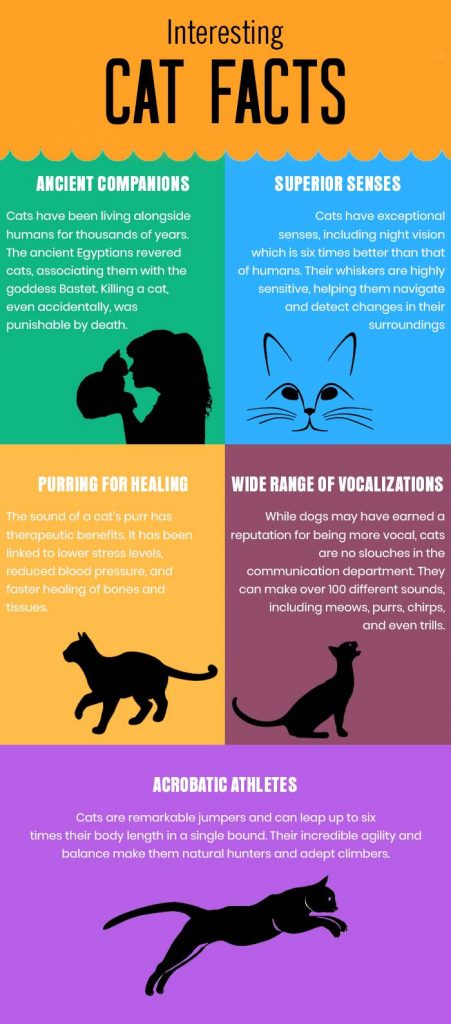 Interesting
CAT FACTS

ANCIENT COMPANIONS

Cats have been living alongside humans for thousands of years. The ancient Egyptians revered cats, associating them with the goddess Bastet. Killing a cat, even accidentally, was punishable by death.

SUPERIOR SENSES

Cats have exceptional senses, including night vision which is six times better than that of humans. Their whiskers are highly sensitive, helping them navigate and detect changes in their surroundings

PURRING FOR HEALING

The sound of a cat's purr has therapeutic benefits. It has been linked to lower stress levels, reduced blood pressure, and faster healing of bones and tissues.

WIDE RANGE OF VOCALIZATIONS

While dogs may have earned a reputation for being more vocal, cats are no slouches in the communication department. They can make over 100 different sounds, including meows, purrs, chirps, and even trills.

ACROBATIC ATHLETES

Cats are remarkable jumpers and can leap up to six times their body length in a single bound. Their incredible agility and balance make them natural hunters and adept climbers.